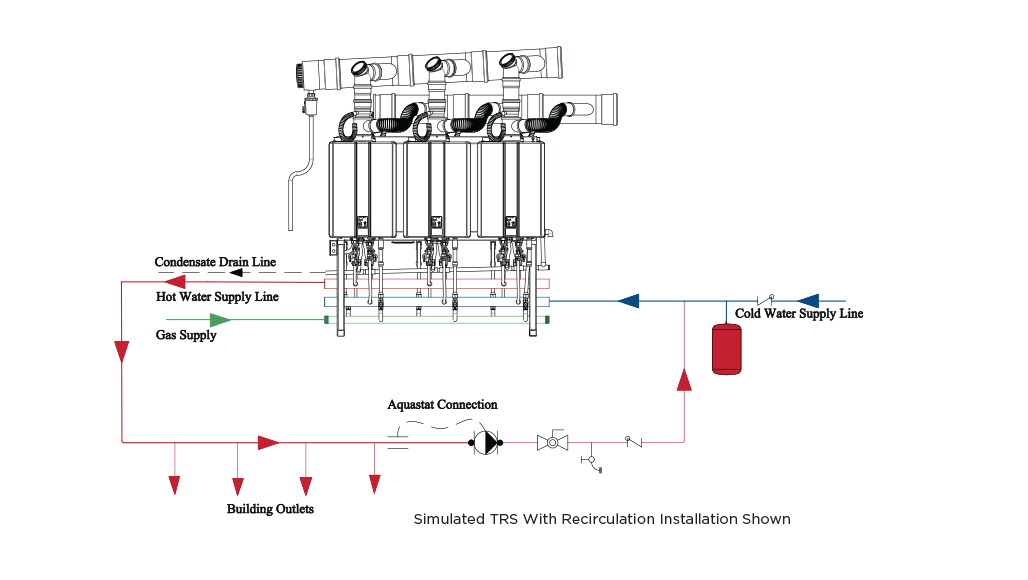 Condensate Drain Line

Hot Water Supply Line

Gas Supply

Cold Water Supply Line

Aquastat Connection

Building Outlets

Simulated TRS With Recirculation Installation Shown